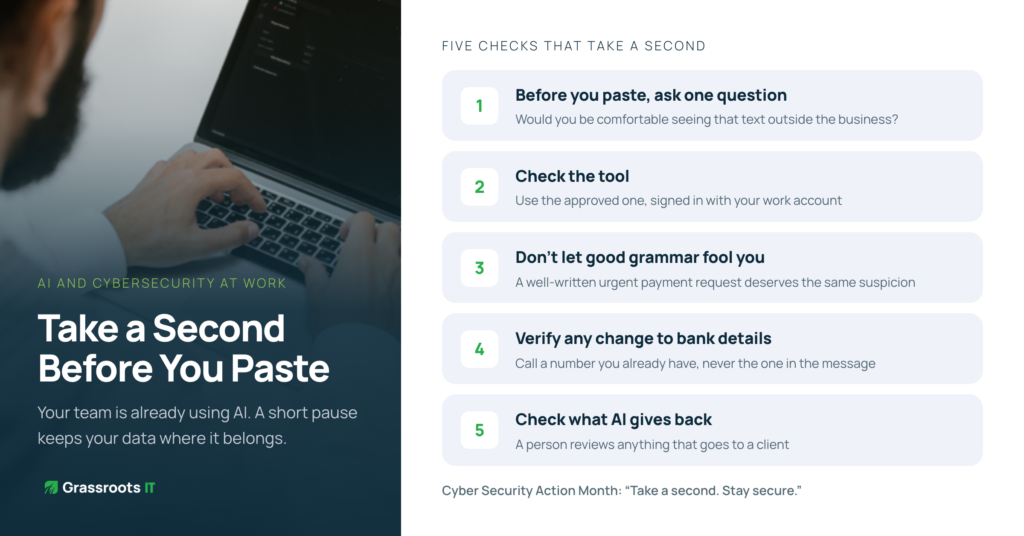 AI AND CYBERSECURITY AT WORK

Take a Second Before You Paste

Your team is already using AI. A short pause keeps your data where it belongs.

Grassroots IT

FIVE CHECKS THAT TAKE A SECOND

1
Before you paste, ask one question
Would you be comfortable seeing that text outside the business?

2
Check the tool
Use the approved one, signed in with your work account

3
Don't let good grammar fool you
A well-written urgent payment request deserves the same suspicion

4
Verify any change to bank details
Call a number you already have, never the one in the message

5
Check what AI gives back
A person reviews anything that goes to a client

Cyber Security Action Month: "Take a second. Stay secure."